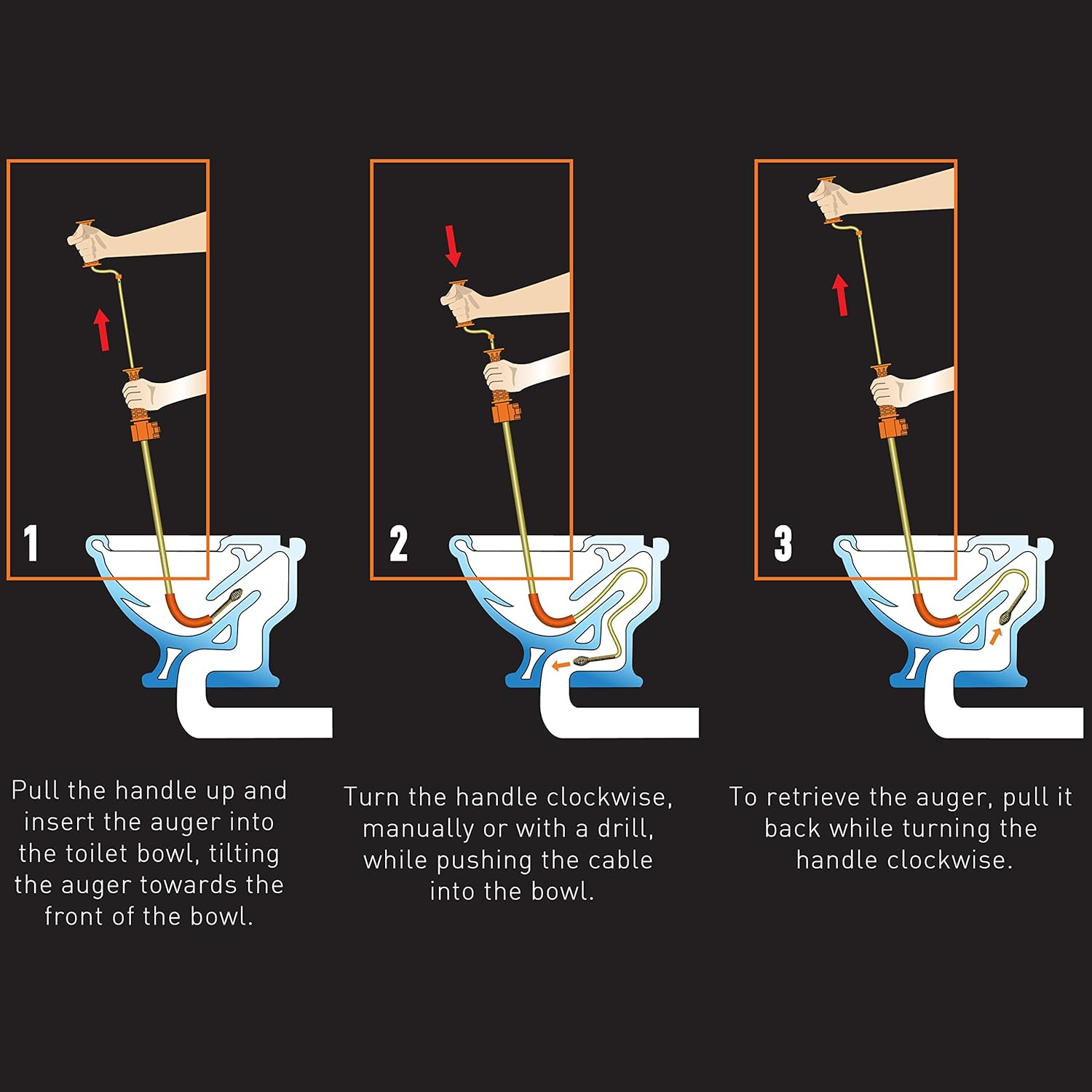 1

Pull the handle up and insert the auger into the toilet bowl, tilting the auger towards the front of the bowl.

2

Turn the handle clockwise, manually or with a drill, while pushing the cable into the bowl.

3

To retrieve the auger, pull it back while turning the handle clockwise.